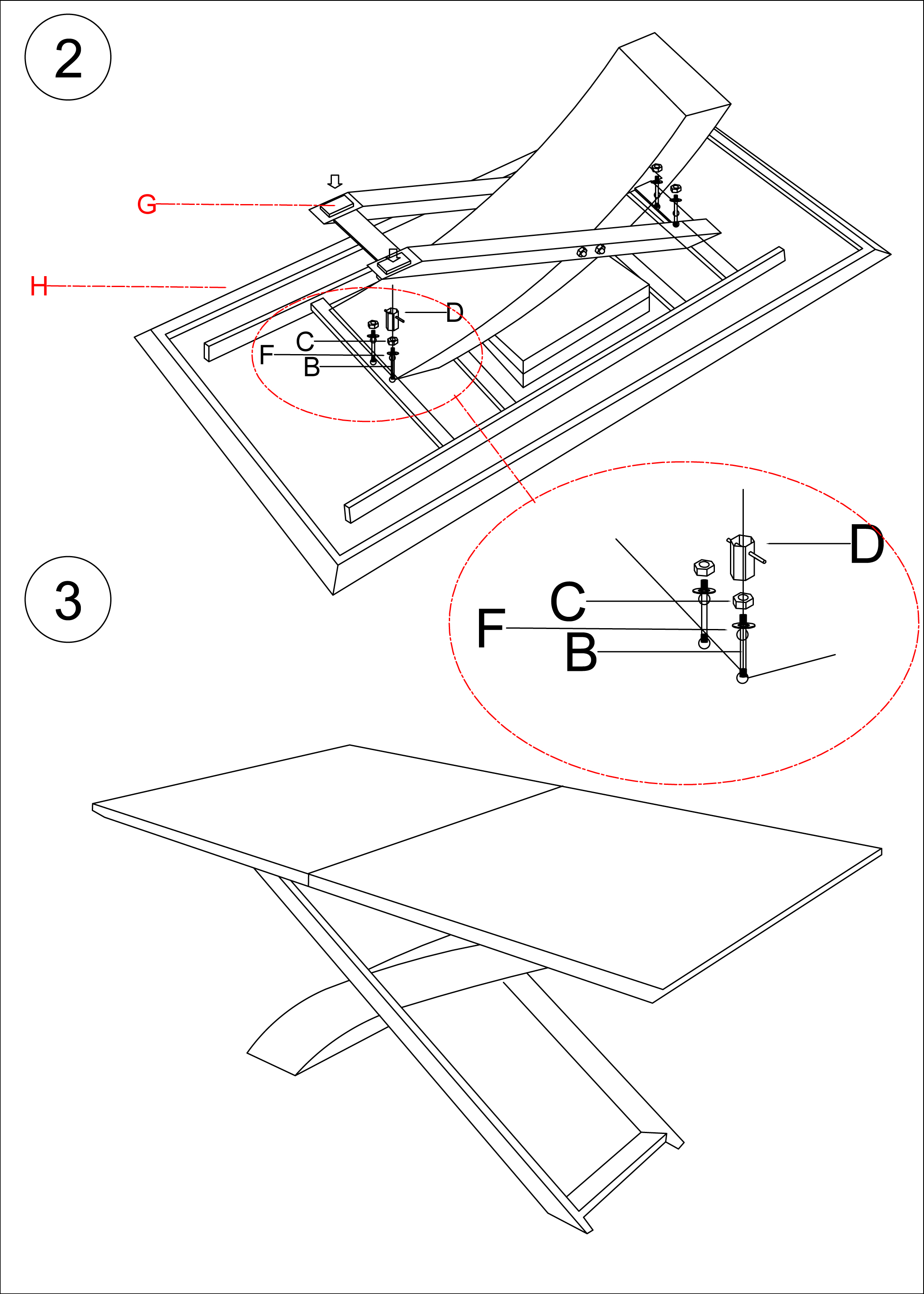 2

G

H

D
C
F
B

3

D
C
F
B