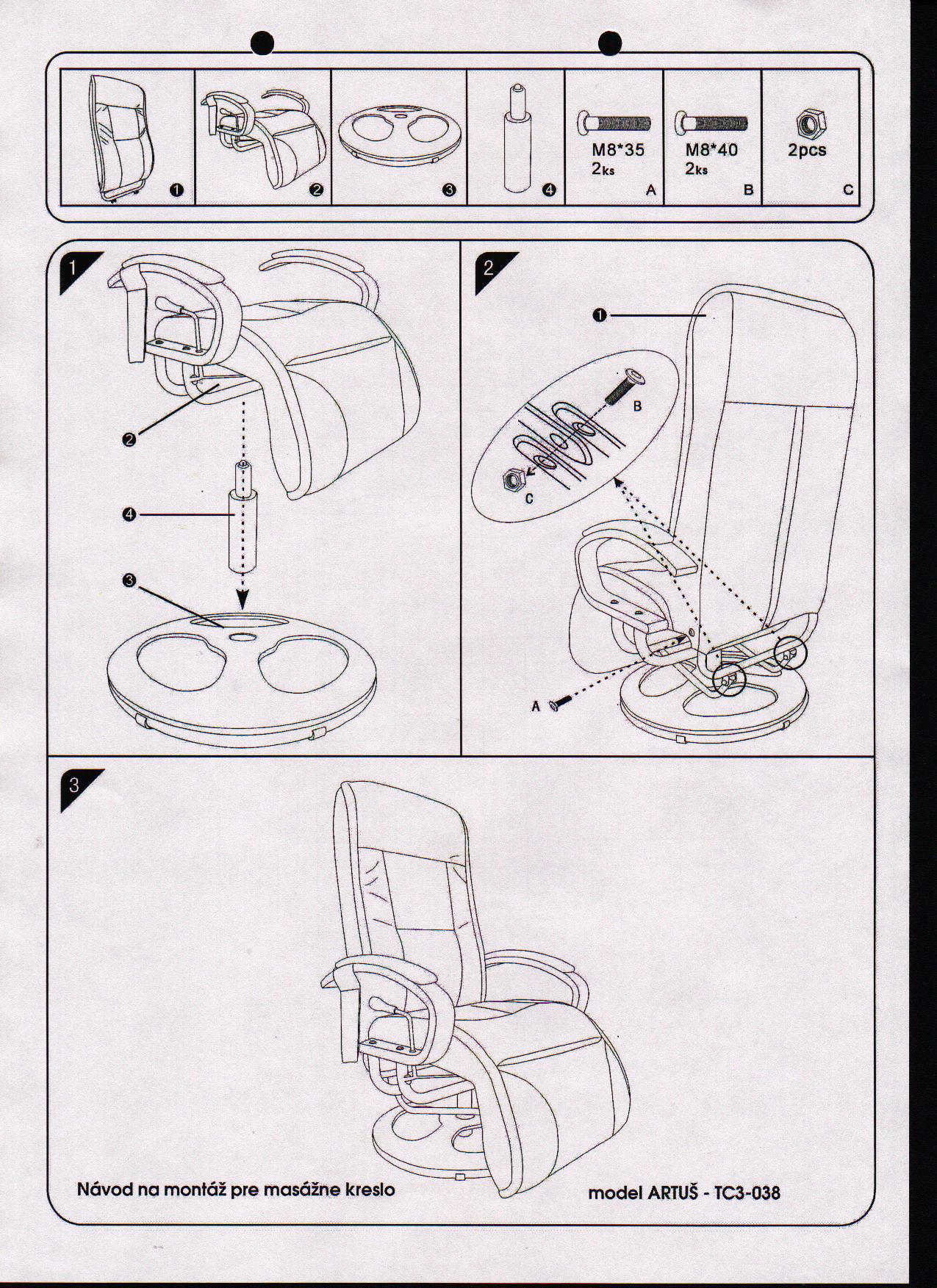 ❶ ❷ ❸ ❹

M8*35
2ks
A

M8*40
2ks
B

2pcs
C

1

❷

❹

❸

2

❶

B

C

A

3

Návod na montáž pre masážne kreslo

model ARTUŠ - TC3-038