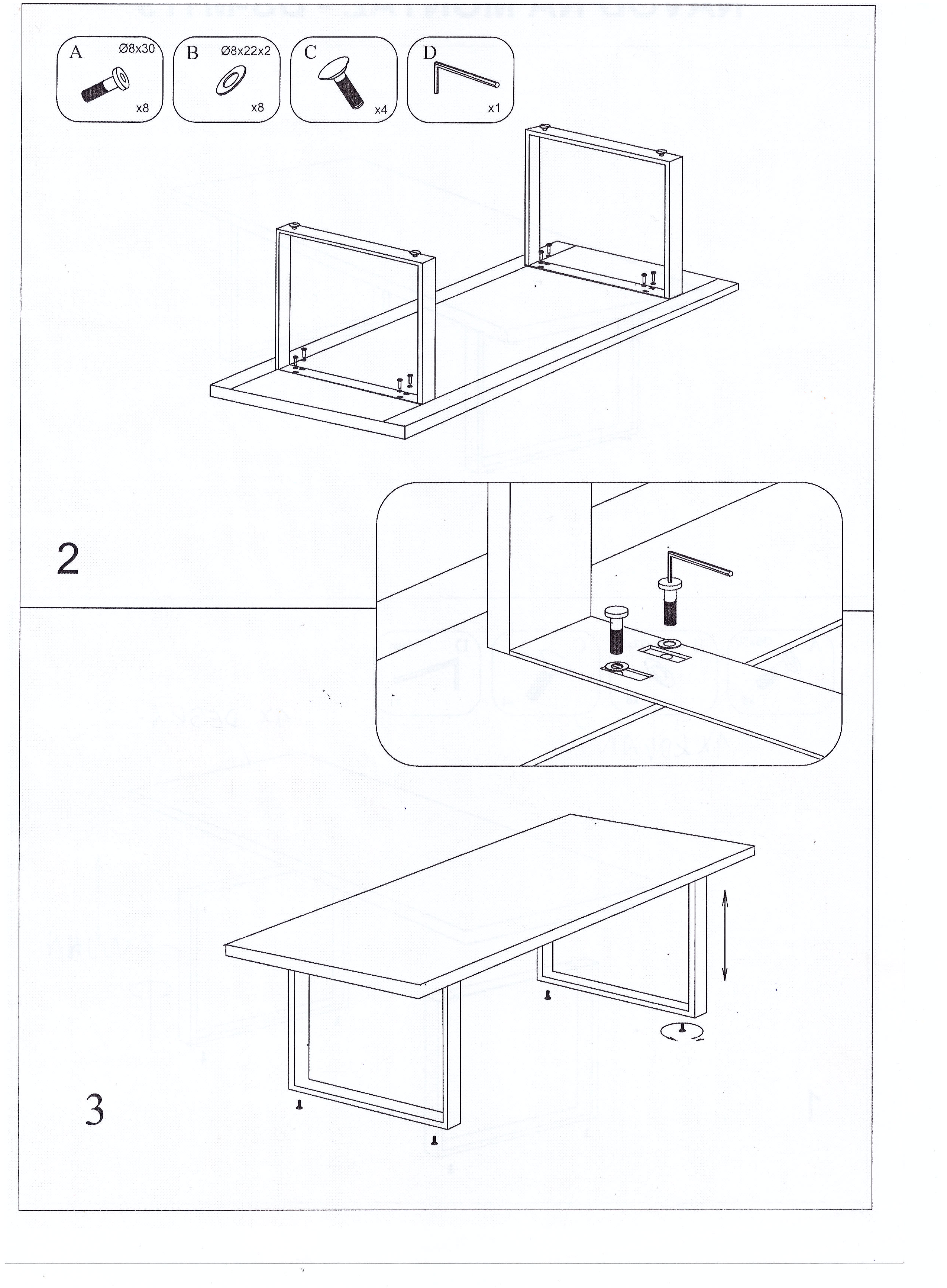 A Ø8x30 x8

B Ø8x22x2 x8

C x4

D x1

2

3