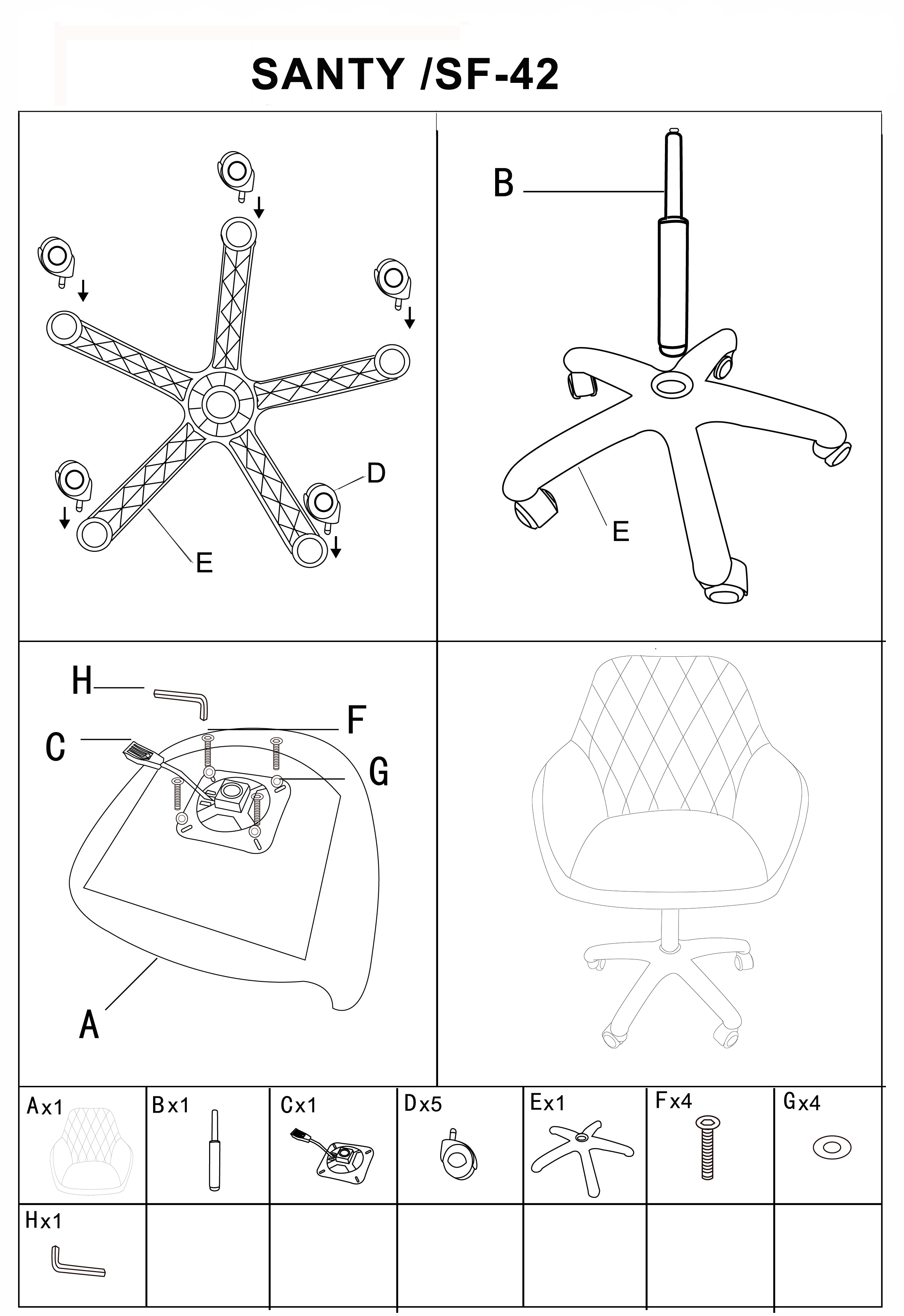 SANTY /SF-42

D

E

B

E

H

F

C

G

A

| Ax1 | Bx1 | Cx1 | Dx5 | Ex1 | Fx4 | Gx4 |
|---|---|---|---|---|---|---|
| Hx1 | | | | | | |