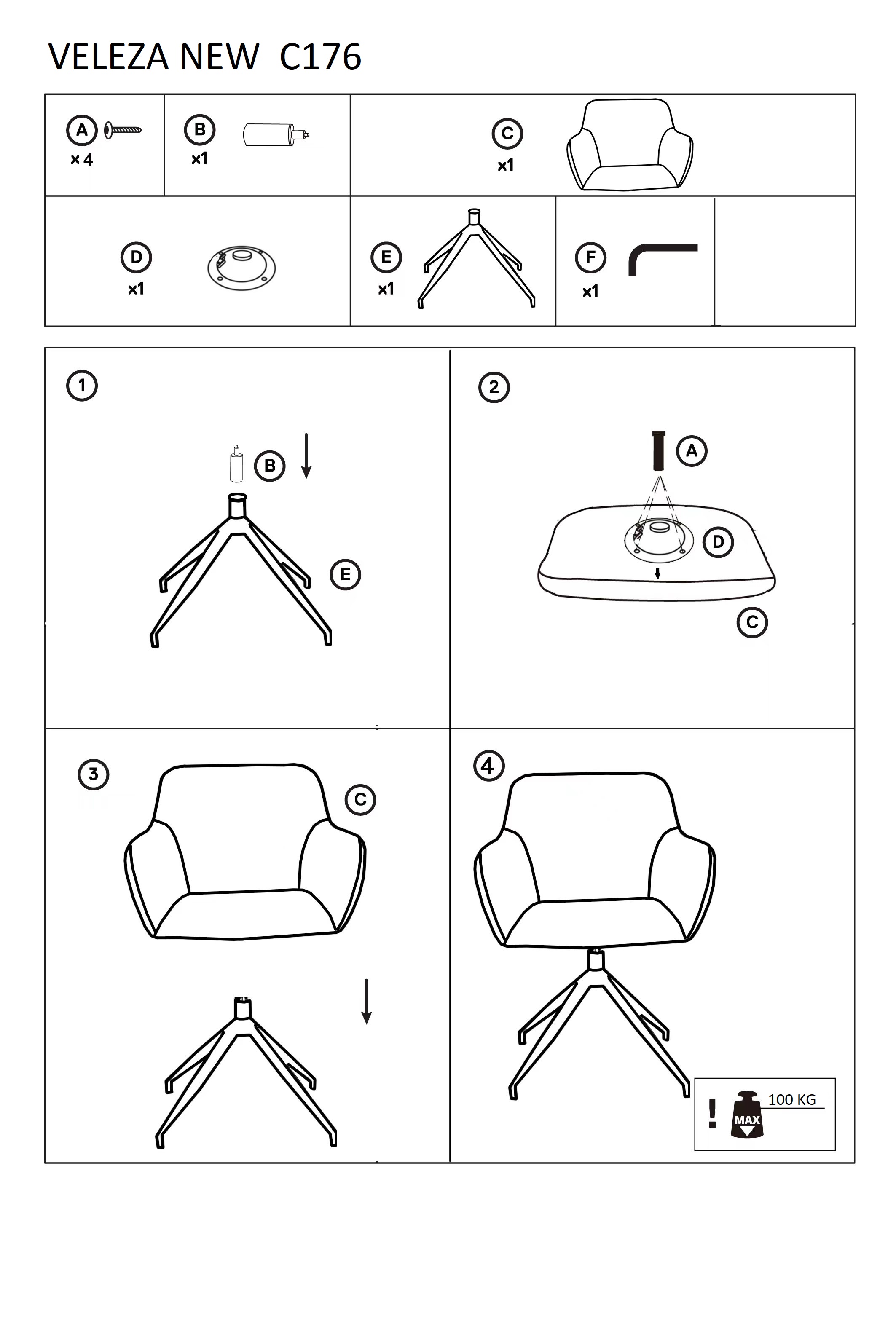 VELEZA NEW C176

A ×4
B ×1
C ×1
D ×1
E ×1
F ×1

1
B
E

2
A
D
C

3
C

4
!
MAX
100 KG